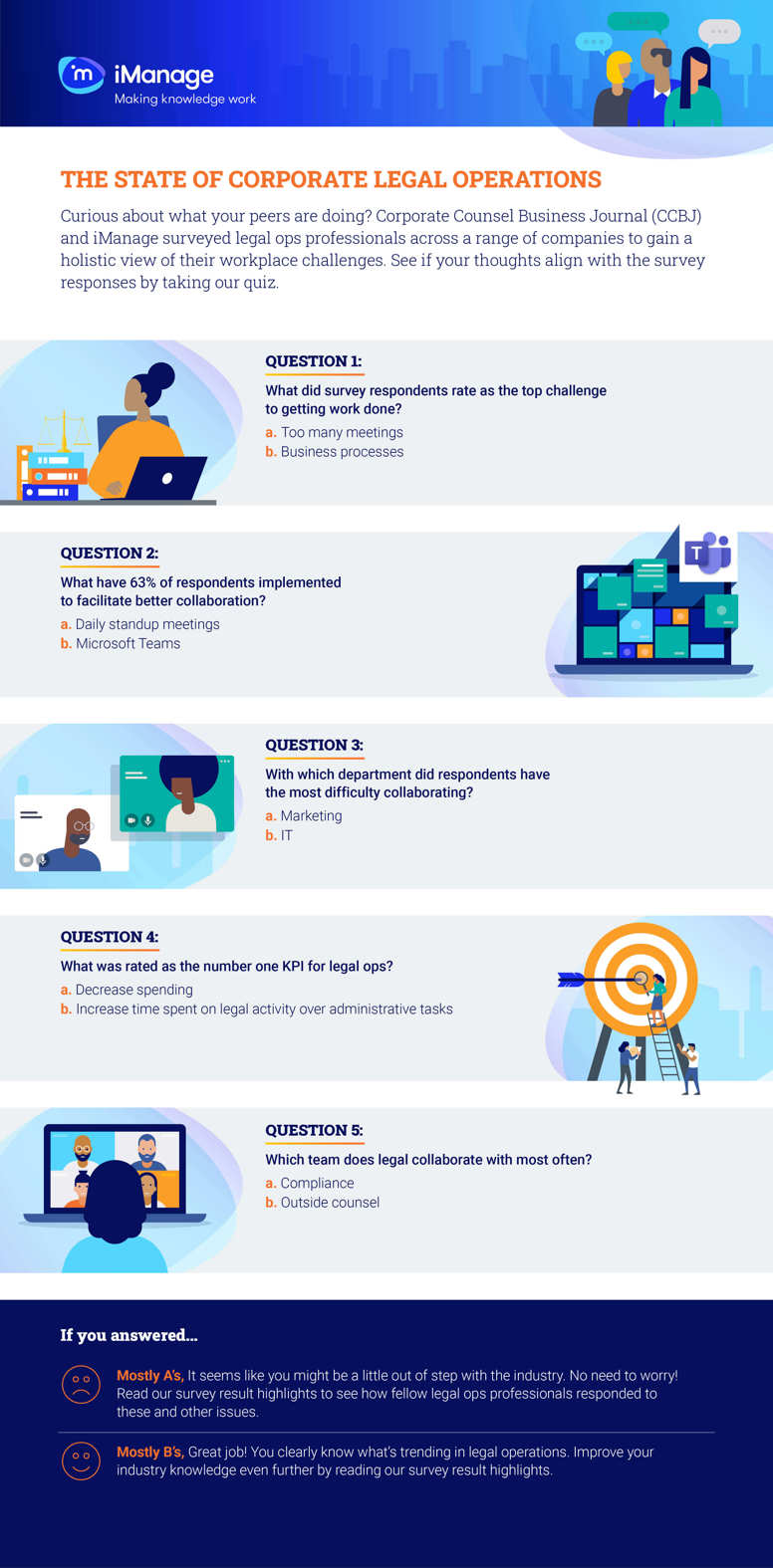 iManage
Making knowledge work

THE STATE OF CORPORATE LEGAL OPERATIONS

Curious about what your peers are doing? Corporate Counsel Business Journal (CCBJ) and iManage surveyed legal ops professionals across a range of companies to gain a holistic view of their workplace challenges. See if your thoughts align with the survey responses by taking our quiz.

QUESTION 1:

What did survey respondents rate as the top challenge to getting work done?

a. Too many meetings
b. Business processes

QUESTION 2:

What have 63% of respondents implemented to facilitate better collaboration?

a. Daily standup meetings
b. Microsoft Teams

QUESTION 3:

With which department did respondents have the most difficulty collaborating?

a. Marketing
b. IT

QUESTION 4:

What was rated as the number one KPI for legal ops?

a. Decrease spending
b. Increase time spent on legal activity over administrative tasks

QUESTION 5:

Which team does legal collaborate with most often?

a. Compliance
b. Outside counsel

If you answered...

Mostly A's, It seems like you might be a little out of step with the industry. No need to worry! Read our survey result highlights to see how fellow legal ops professionals responded to these and other issues.

Mostly B's, Great job! You clearly know what's trending in legal operations. Improve your industry knowledge even further by reading our survey result highlights.